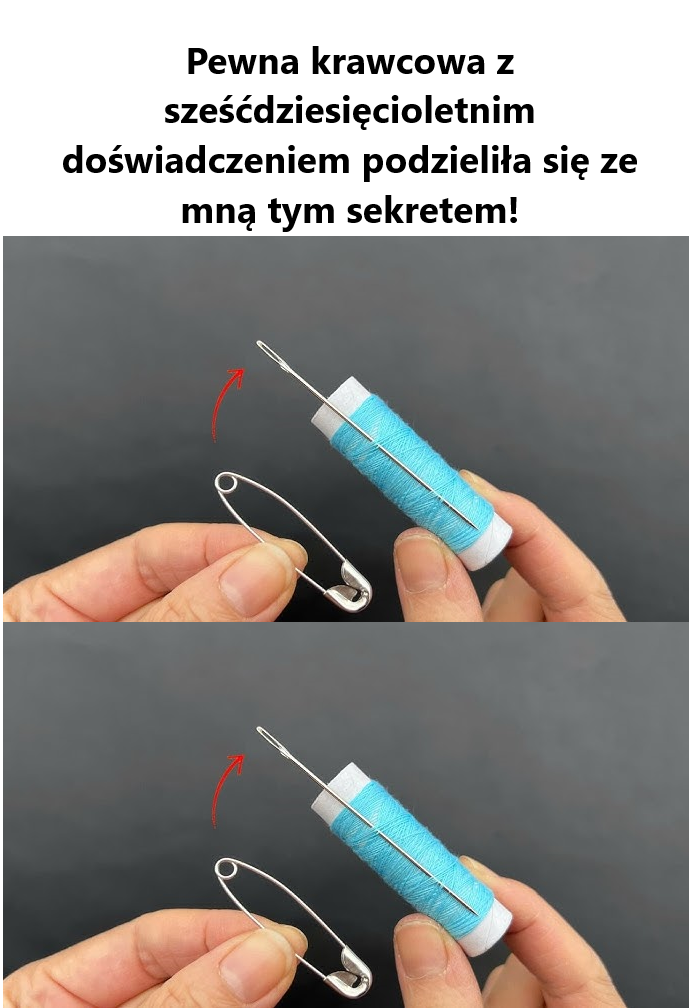 Pewna krawcowa z sześćdziesięcioletnim doświadczeniem podzieliła się ze mną tym sekretem!